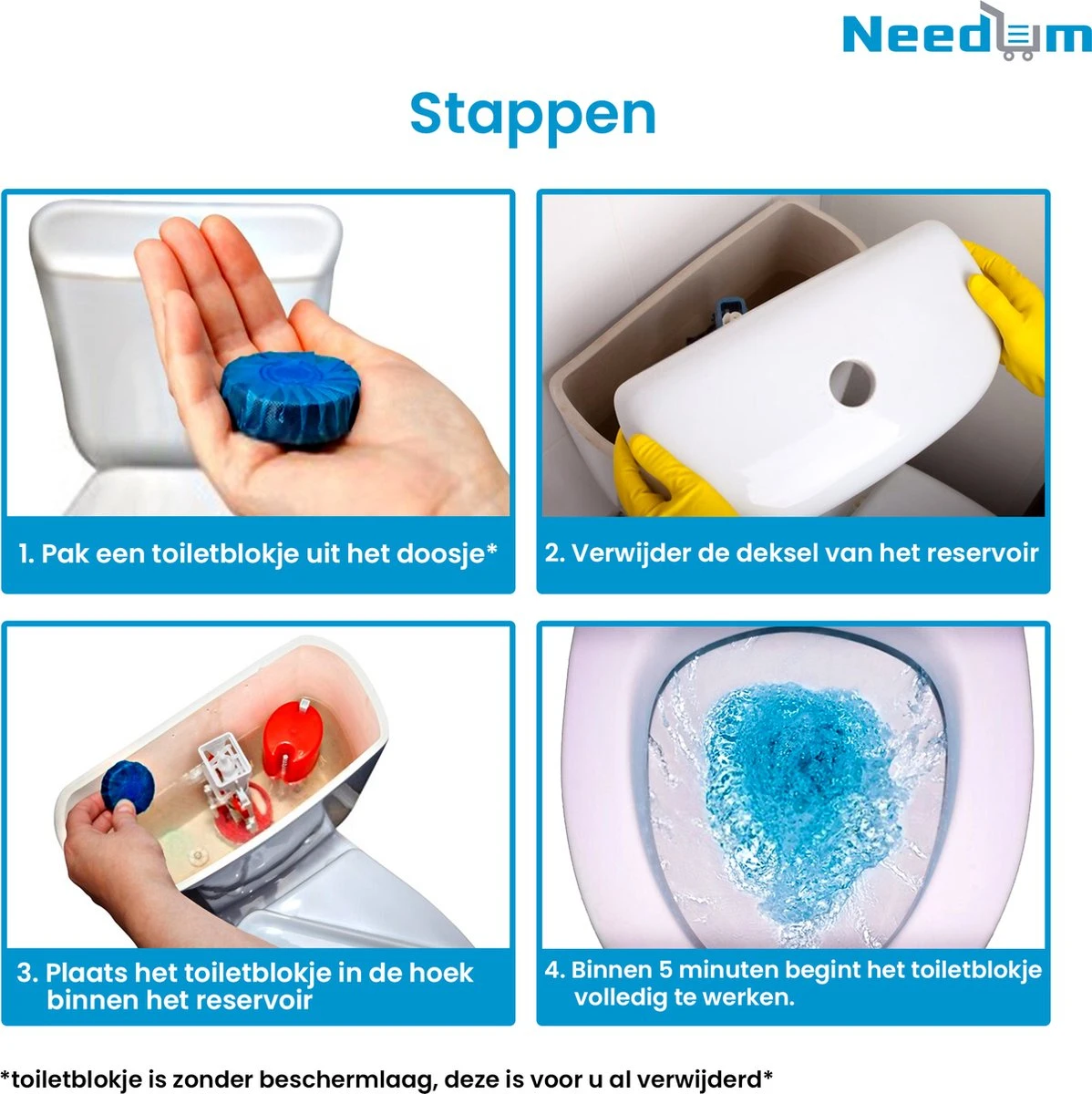 Needum

Stappen

1. Pak een toiletblokje uit het doosje*

2. Verwijder de deksel van het reservoir

3. Plaats het toiletblokje in de hoek binnen het reservoir

4. Binnen 5 minuten begint het toiletblokje volledig te werken.

*toiletblokje is zonder beschermlaag, deze is voor u al verwijderd*