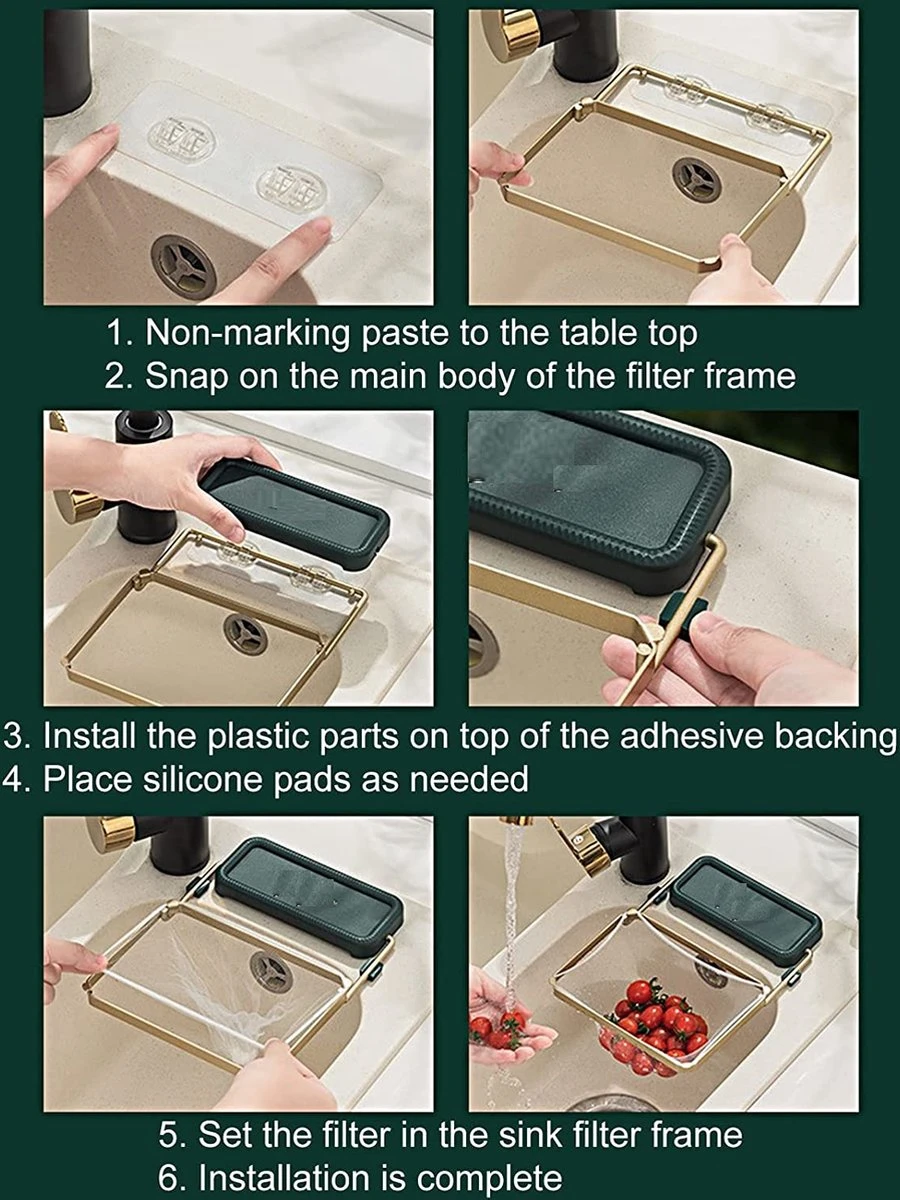 1. Non-marking paste to the table top
2. Snap on the main body of the filter frame

3. Install the plastic parts on top of the adhesive backing
4. Place silicone pads as needed

5. Set the filter in the sink filter frame
6. Installation is complete